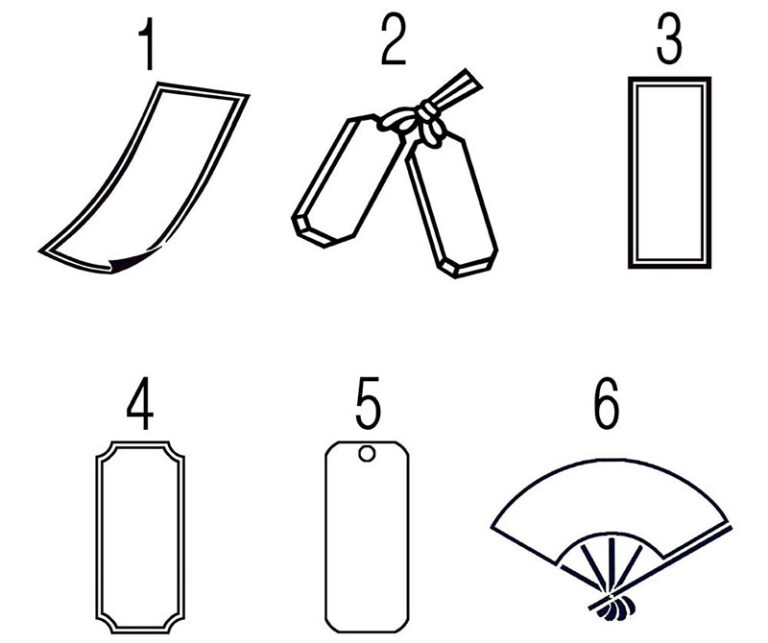 1
2
3
4
5
6